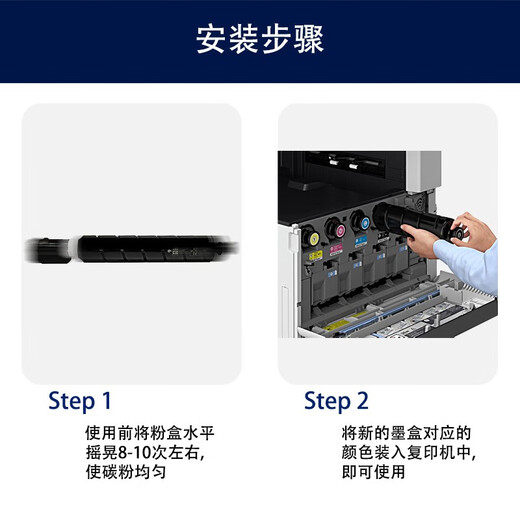 安装步骤

Step 1

使用前将粉盒水平摇晃8-10次左右，使碳粉均匀

Step 2

将新的墨盒对应的颜色装入复印机中，即可使用