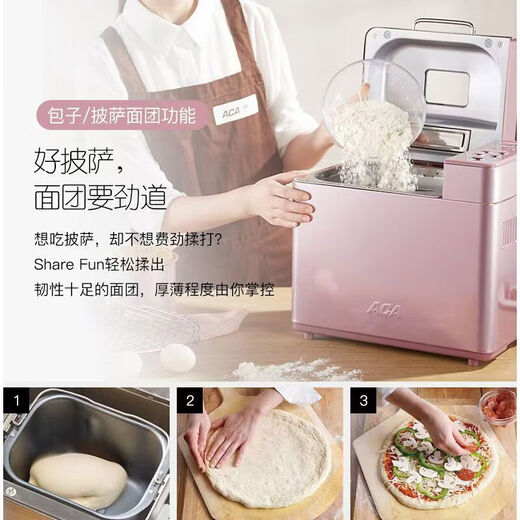 包子/披萨面团功能

ACA

好披萨，
面团要劲道

想吃披萨，却不想费劲揉打？
Share Fun轻松揉出
韧性十足的面团，厚薄程度由你掌控

ACA

1

2

3