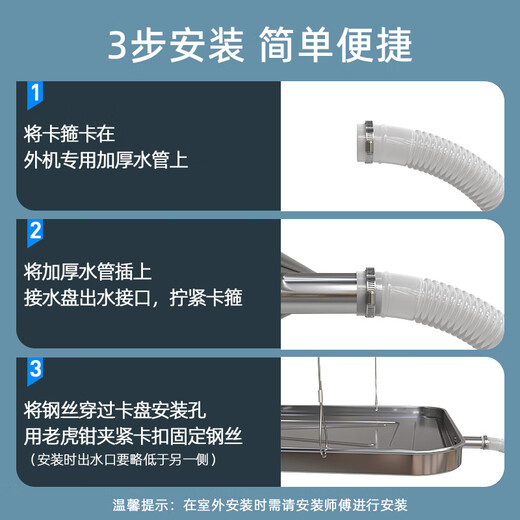 3步安装 简单便捷

1
将卡箍卡在
外机专用加厚水管上

2
将加厚水管插上
接水盘出水接口，拧紧卡箍

3
将钢丝穿过卡盘安装孔
用老虎钳夹紧卡扣固定钢丝
（安装时出水口要略低于另一侧）

温馨提示：在室外安装时需请安装师傅进行安装