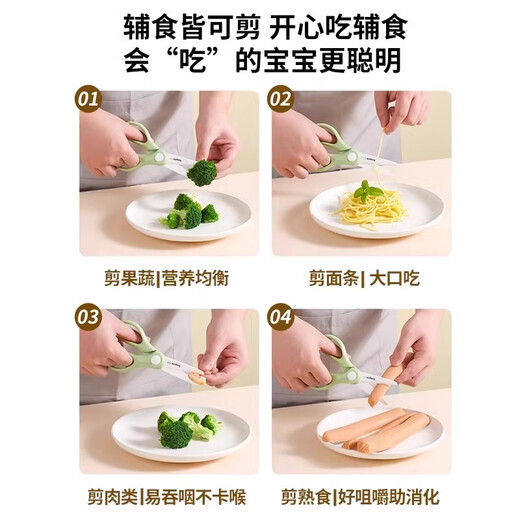 辅食皆可剪 开心吃辅食
会“吃”的宝宝更聪明

01

剪果蔬|营养均衡

02

剪面条| 大口吃

03

剪肉类|易吞咽不卡喉

04

剪熟食|好咀嚼助消化