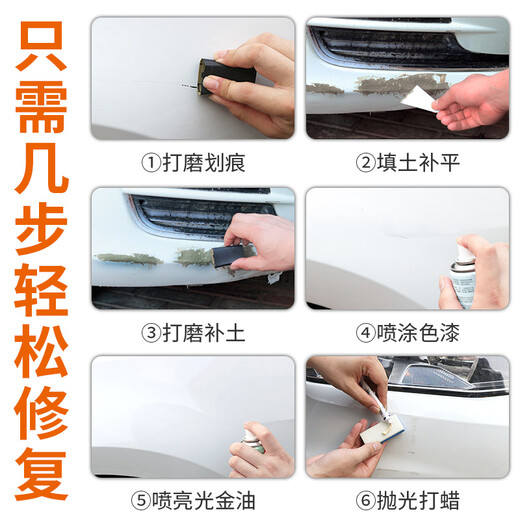 只需几步轻松修复

①打磨划痕

②填土补平

③打磨补土

④喷涂色漆

⑤喷亮光金油

⑥抛光打蜡