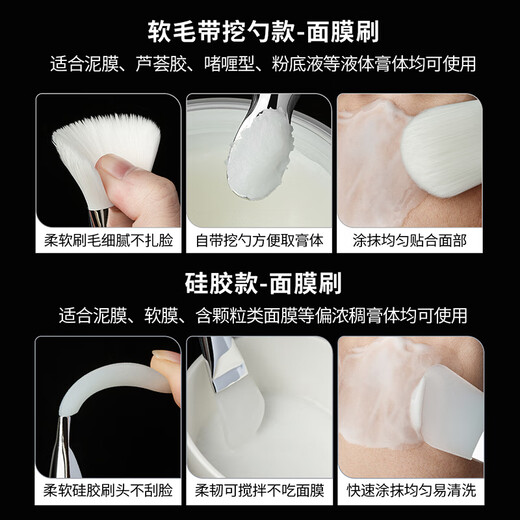 软毛带挖勺款-面膜刷

适合泥膜、芦荟胶、啫喱型、粉底液等液体膏体均可使用

柔软刷毛细腻不扎脸

自带挖勺方便取膏体

涂抹均匀贴合面部

硅胶款-面膜刷

适合泥膜、软膜、含颗粒类面膜等偏浓稠膏体均可使用

柔软硅胶刷头不刮脸

柔韧可搅拌不吃面膜

快速涂抹均匀易清洗