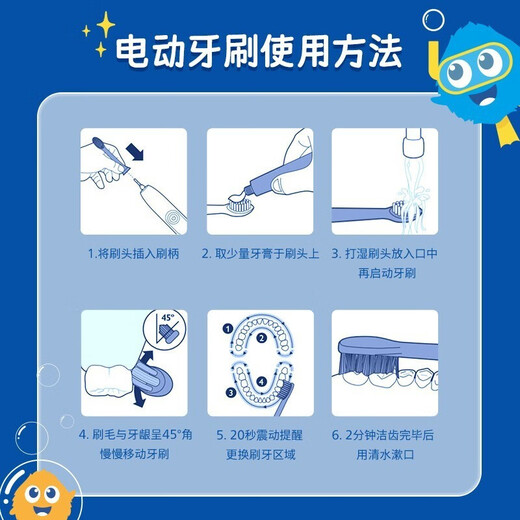 电动牙刷使用方法

1.将刷头插入刷柄

2. 取少量牙膏于刷头上

3. 打湿刷头放入口中再启动牙刷

45°

4. 刷毛与牙龈呈45°角慢慢移动牙刷

1 2 3 4

5. 20秒震动提醒更换刷牙区域

6. 2分钟洁齿完毕后用清水漱口