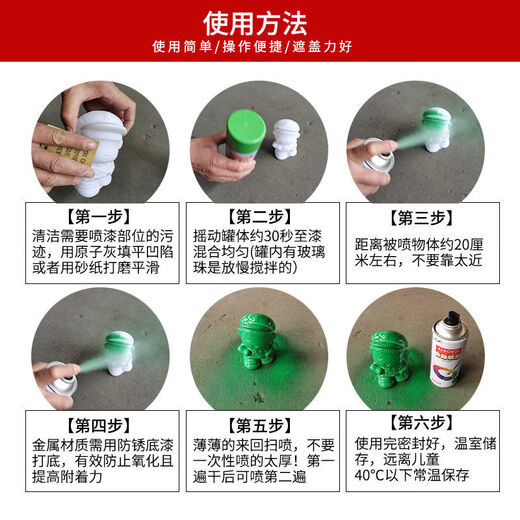 使用方法

使用简单/操作便捷/遮盖力好

【第一步】
清洁需要喷漆部位的污迹，用原子灰填平凹陷或者用砂纸打磨平滑

【第二步】
摇动罐体约30秒至漆混合均匀(罐内有玻璃珠是放慢搅拌的)

【第三步】
距离被喷物体约20厘米左右，不要靠太近

【第四步】
金属材质需用防锈底漆打底，有效防止氧化且提高附着力

【第五步】
薄薄的来回扫喷，不要一次性喷的太厚！第一遍干后可喷第二遍

【第六步】
使用完密封好，温室储存，远离儿童
40°C以下常温保存