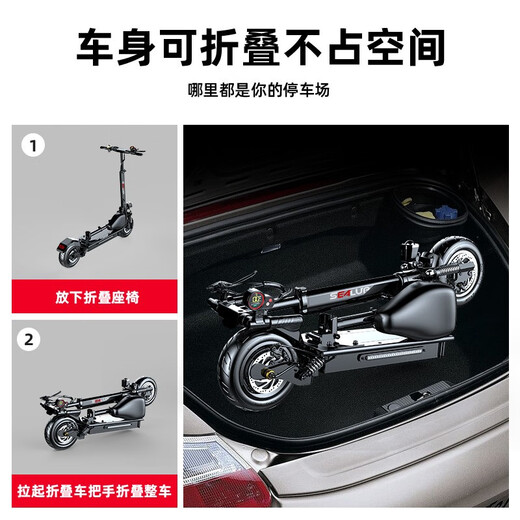 车身可折叠不占空间

哪里都是你的停车场

1

放下折叠座椅

2

拉起折叠车把手折叠整车

SEALUP