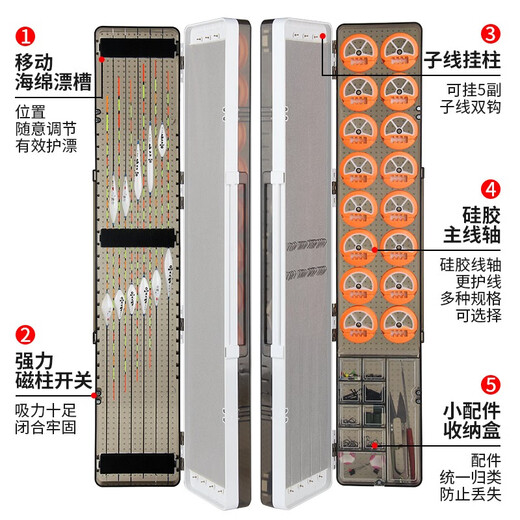 1
移动
海绵漂槽

位置
随意调节
有效护漂

2
强力
磁柱开关

吸力十足
闭合牢固

3
子线挂柱

可挂5副
子线双钩

4
硅胶
主线轴

硅胶线轴
更护线
多种规格
可选择

5
小配件
收纳盒

配件
统一归类
防止丢失