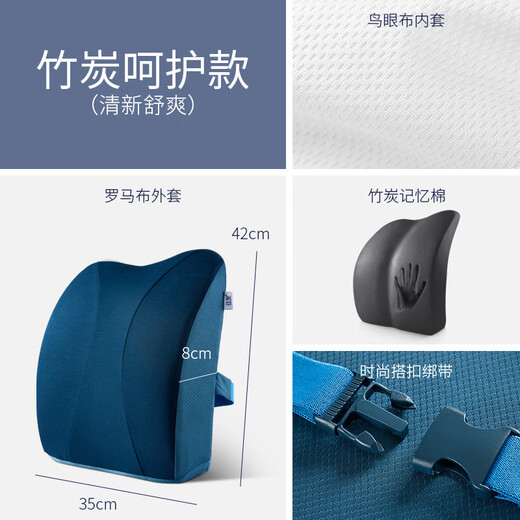 竹炭呵护款
(清新舒爽)

鸟眼布内套

罗马布外套

42cm

8cm

35cm

竹炭记忆棉

时尚搭扣绑带