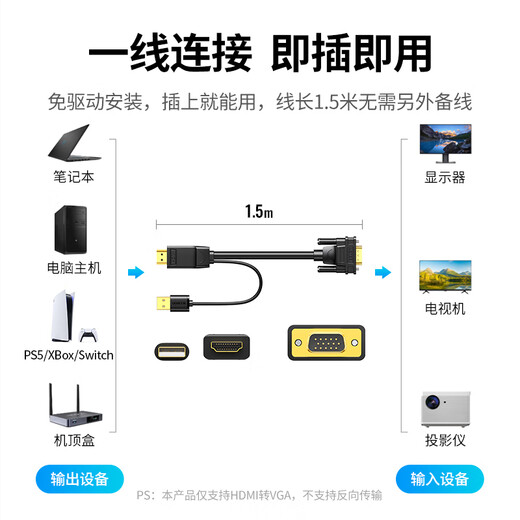 一线连接 即插即用

免驱动安装，插上就能用，线长1.5米无需另外备线

笔记本

电脑主机

PS5/XBox/Switch

机顶盒

输出设备

1.5m

显示器

电视机

投影仪

输入设备

PS：本产品仅支持HDMI转VGA，不支持反向传输