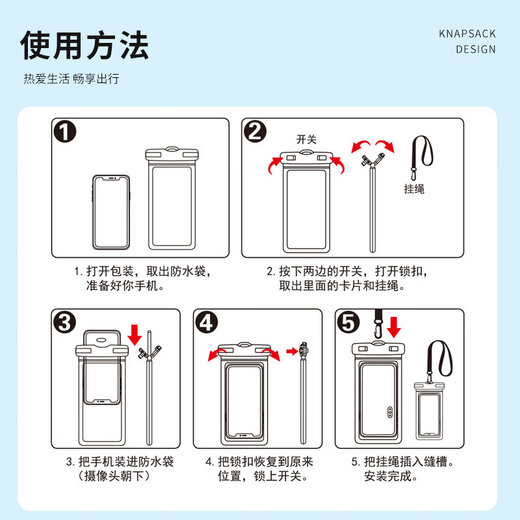 使用方法

热爱生活 畅享出行

KNAPSACK
DESIGN

1

2

开关

挂绳

1. 打开包装，取出防水袋，准备好你手机。

2. 按下两边的开关，打开锁扣，取出里面的卡片和挂绳。

3

4

5

3. 把手机装进防水袋（摄像头朝下）

4. 把锁扣恢复到原来位置，锁上开关。

5. 把挂绳插入缝槽。安装完成。