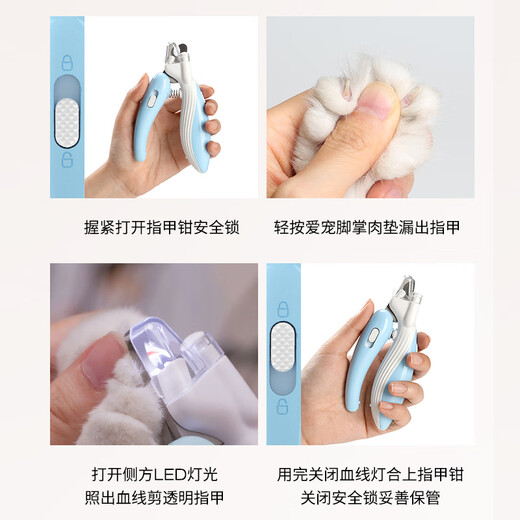 握紧打开指甲钳安全锁

轻按爱宠脚掌肉垫漏出指甲

打开侧方LED灯光
照出血线剪透明指甲

用完关闭血线灯合上指甲钳
关闭安全锁妥善保管