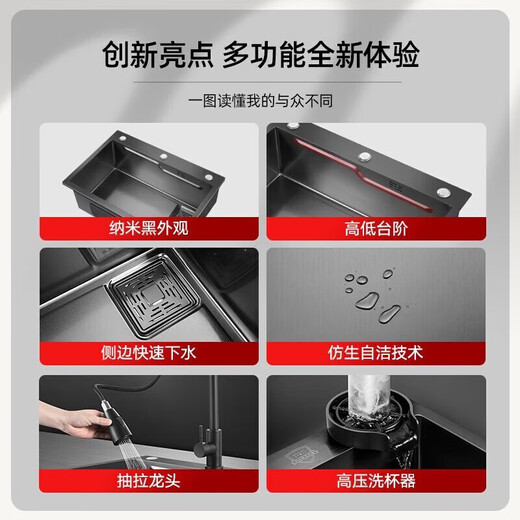 创新亮点 多功能全新体验

一图读懂我的与众不同

纳米黑外观

高低台阶

侧边快速下水

仿生自洁技术

抽拉龙头

高压洗杯器