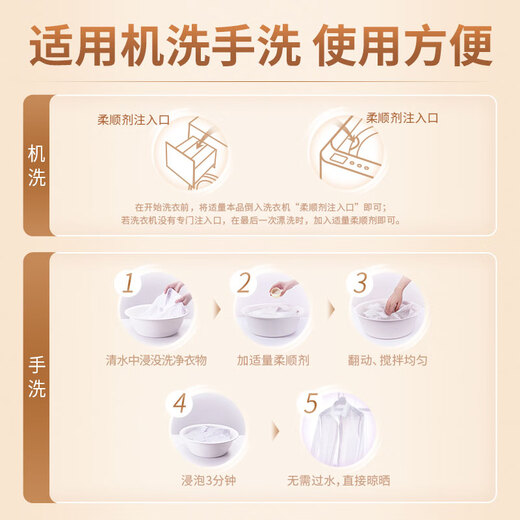 适用机洗手洗 使用方便

机洗

柔顺剂注入口

柔顺剂注入口

在开始洗衣前，将适量本品倒入洗衣机“柔顺剂注入口”即可；
若洗衣机没有专门注入口，在最后一次漂洗时，加入适量柔顺剂即可。

手洗

1
清水中浸没洗净衣物

2
加适量柔顺剂

3
翻动、搅拌均匀

4
浸泡3分钟

5
无需过水，直接晾晒