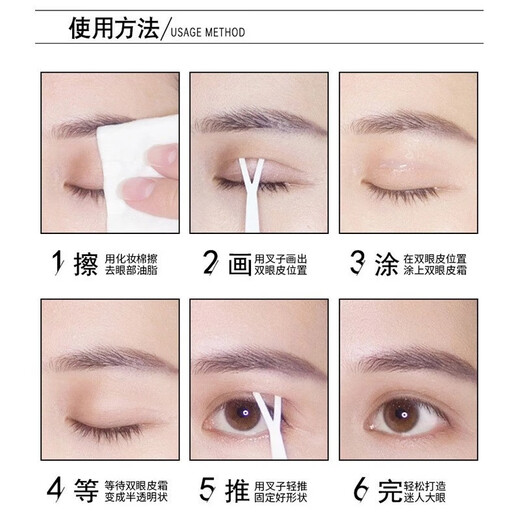 使用方法/USAGE METHOD

1 擦 用化妆棉擦去眼部油脂

2 画 用叉子画出双眼皮位置

3 涂 在双眼皮位置涂上双眼皮霜

4 等 等待双眼皮霜变成半透明状

5 推 用叉子轻推固定好形状

6 完 轻松打造迷人大眼