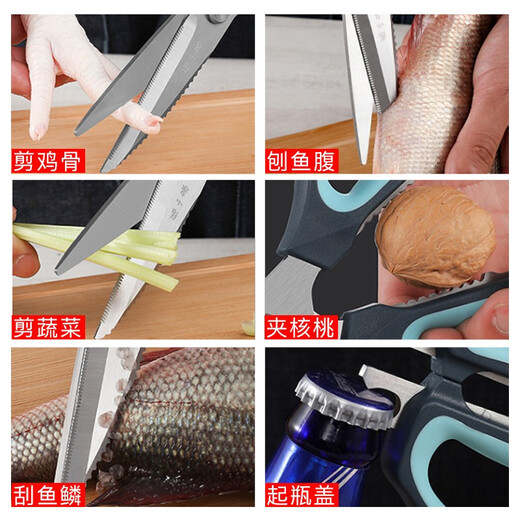 剪鸡骨

刨鱼腹

剪蔬菜

夹核桃

刮鱼鳞

起瓶盖