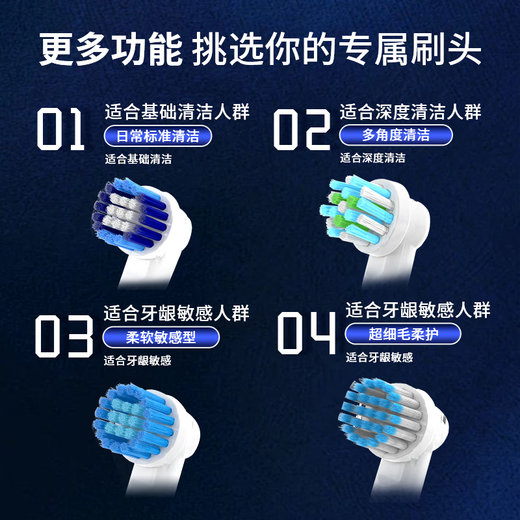 更多功能 挑选你的专属刷头

01
适合基础清洁人群
日常标准清洁
适合基础清洁

02
适合深度清洁人群
多角度清洁
适合深度清洁

03
适合牙龈敏感人群
柔软敏感型
适合牙龈敏感

04
适合牙龈敏感人群
超细毛柔护
适合牙龈敏感