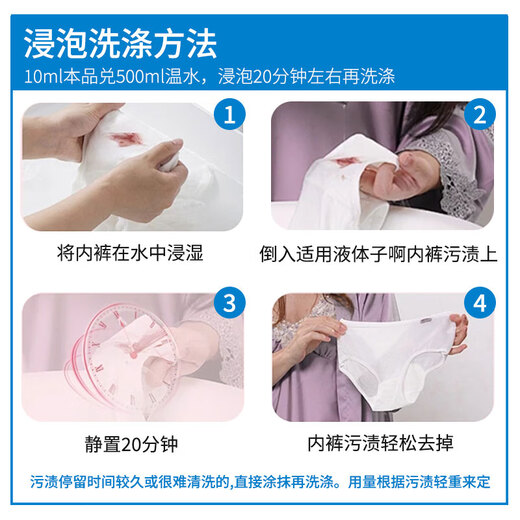 浸泡洗涤方法

10ml本品兑500ml温水，浸泡20分钟左右再洗涤

1

将内裤在水中浸湿

2

倒入适用液体子啊内裤污渍上

3

静置20分钟

4

内裤污渍轻松去掉

污渍停留时间较久或很难清洗的,直接涂抹再洗涤。用量根据污渍轻重来定