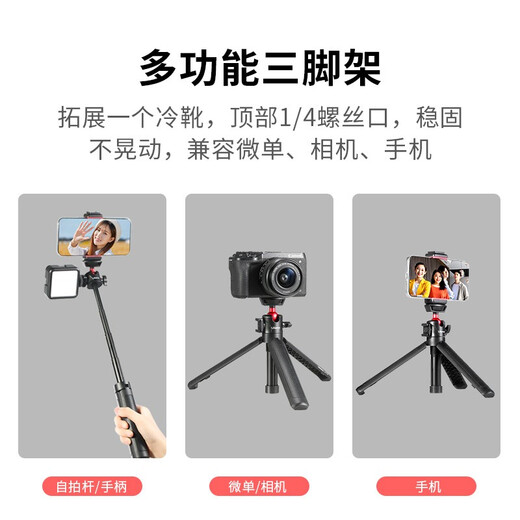 多功能三脚架

拓展一个冷靴，顶部1/4螺丝口，稳固不晃动，兼容微单、相机、手机

Canon

自拍杆/手柄

微单/相机

手机