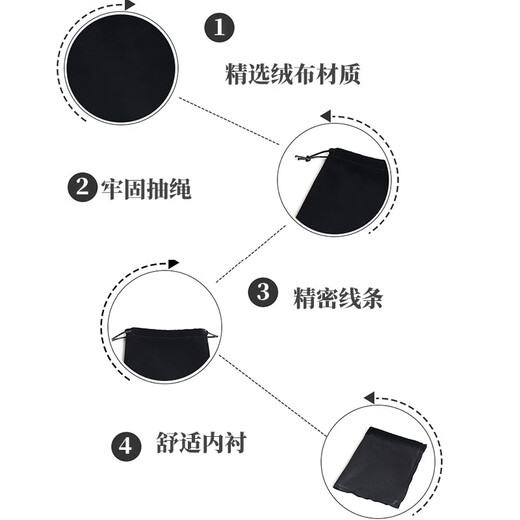 1 精选绒布材质

2 牢固抽绳

3 精密线条

4 舒适内衬