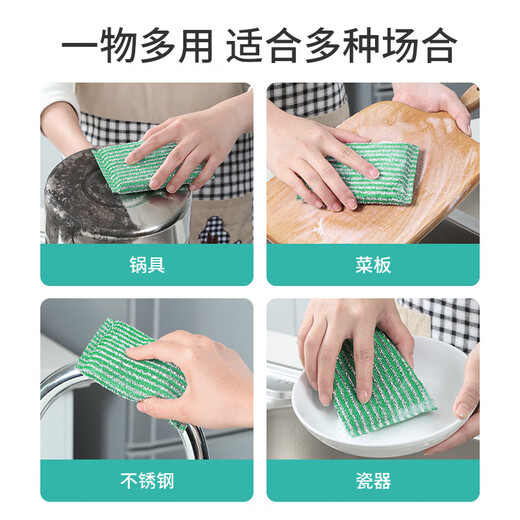 一物多用 适合多种场合

锅具

菜板

不锈钢

瓷器