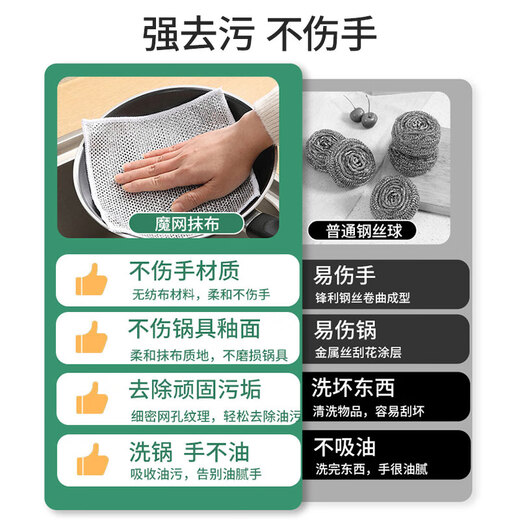 强去污 不伤手

魔网抹布

不伤手材质
无纺布材料，柔和不伤手

不伤锅具釉面
柔和抹布质地，不磨损锅具

去除顽固污垢
细密网孔纹理，轻松去除油污

洗锅 手不油
吸收油污，告别油腻手

普通钢丝球

易伤手
锋利钢丝卷曲成型

易伤锅
金属丝刮花涂层

洗坏东西
清洗物品，容易刮坏

不吸油
洗完东西，手很油腻