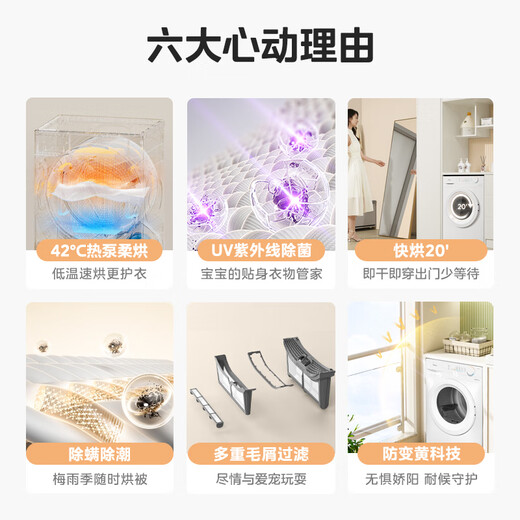 六大心动理由

42°C热泵柔烘
低温速烘更护衣

UV紫外线除菌
宝宝的贴身衣物管家

20'

快烘20'
即干即穿出门少等待

除螨除潮
梅雨季随时烘被

多重毛屑过滤
尽情与爱宠玩耍

防变黄科技
无惧娇阳 耐候守护