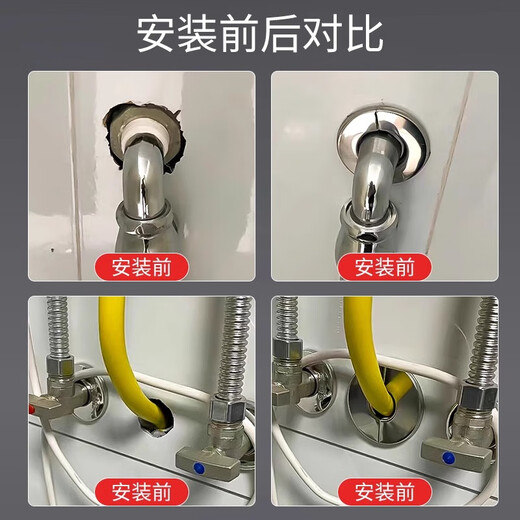 安装前后对比

安装前

安装前

安装前

安装前