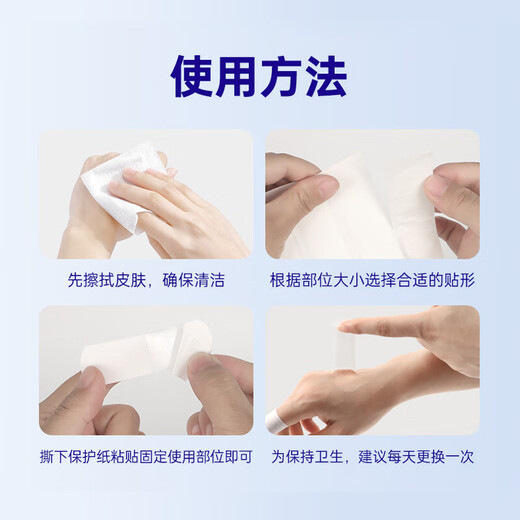 使用方法

先擦拭皮肤，确保清洁

根据部位大小选择合适的贴形

撕下保护纸粘贴固定使用部位即可

为保持卫生，建议每天更换一次