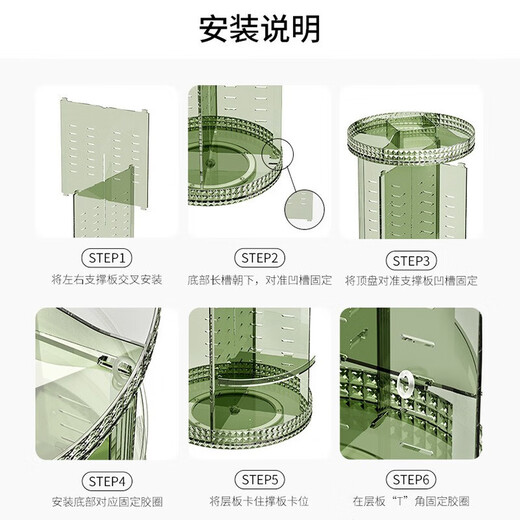 安装说明

STEP1
将左右支撑板交叉安装

STEP2
底部长槽朝下，对准凹槽固定

STEP3
将顶盘对准支撑板凹槽固定

STEP4
安装底部对应固定胶圈

STEP5
将层板卡住撑板卡位

STEP6
在层板“T”角固定胶圈