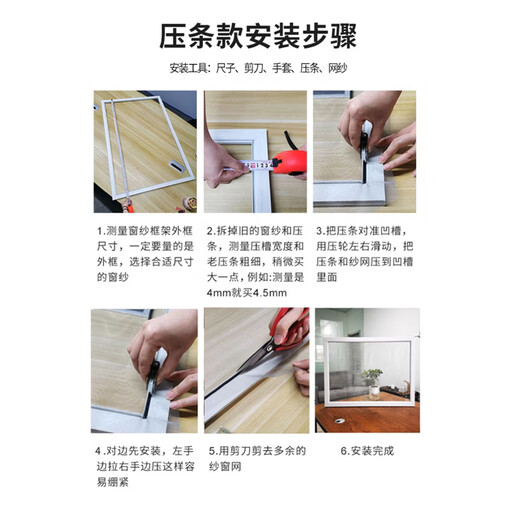 压条款安装步骤

安装工具：尺子、剪刀、手套、压条、网纱

1.测量窗纱框架外框尺寸，一定要量的是外框，选择合适尺寸的窗纱

2.拆掉旧的窗纱和压条，测量压槽宽度和老压条粗细，稍微买大一点，例如:测量是4mm就买4.5mm

3.把压条对准凹槽，用压轮左右滑动，把压条和纱网压到凹槽里面

4.对边先安装，左手边拉右手边压这样容易绷紧

5.用剪刀剪去多余的纱窗网

6.安装完成