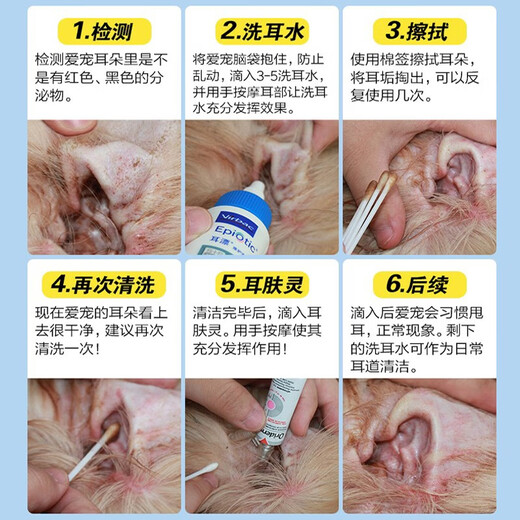 1.检测

检测爱宠耳朵里是不是有红色、黑色的分泌物。

2.洗耳水

将爱宠脑袋抱住，防止乱动，滴入3-5洗耳水，并用手按摩耳部让洗耳水充分发挥效果。

Virbac
EpiOtic
耳漂

3.擦拭

使用棉签擦拭耳朵，将耳垢掏出，可以反复使用几次。

4.再次清洗

现在爱宠的耳朵看上去很干净，建议再次清洗一次！

5.耳肤灵

清洁完毕后，滴入耳肤灵。用手按摩使其充分发挥作用！

Oridermyl

6.后续

滴入后爱宠会习惯甩耳，正常现象。剩下的洗耳水可作为日常耳道清洁。