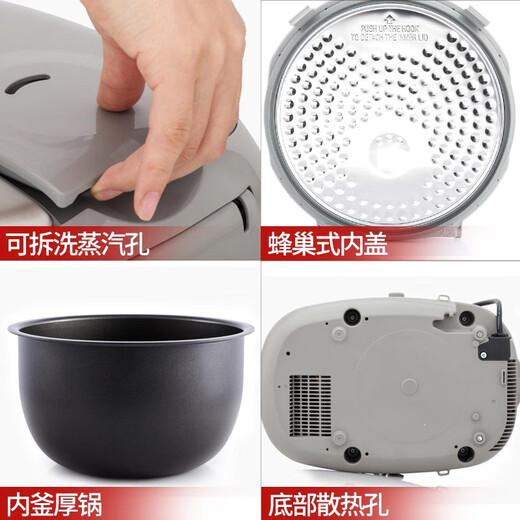 可拆洗蒸汽孔

PUSH UP THE HOOK
TO DETACH THE INNER LID

蜂巢式内盖

内釜厚锅

底部散热孔