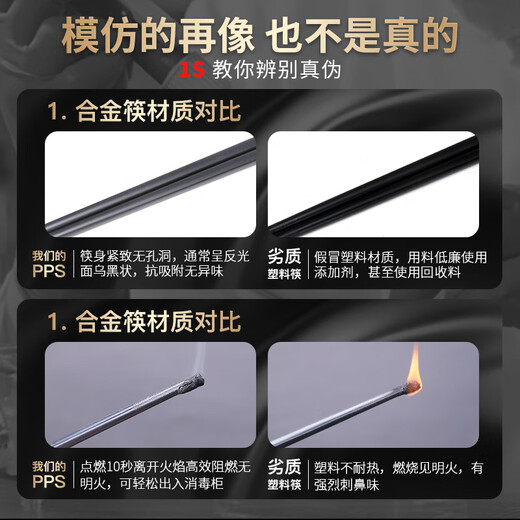 模仿的再像 也不是真的

1S 教你辨别真伪

1. 合金筷材质对比

我们的 PPS

筷身紧致无孔洞，通常呈反光面乌黑状，抗吸附无异味

劣质 塑料筷

假冒塑料材质，用料低廉使用添加剂，甚至使用回收料

1. 合金筷材质对比

我们的 PPS

点燃10秒离开火焰高效阻燃无明火，可轻松出入消毒柜

劣质 塑料筷

塑料不耐热，燃烧见明火，有强烈刺鼻味