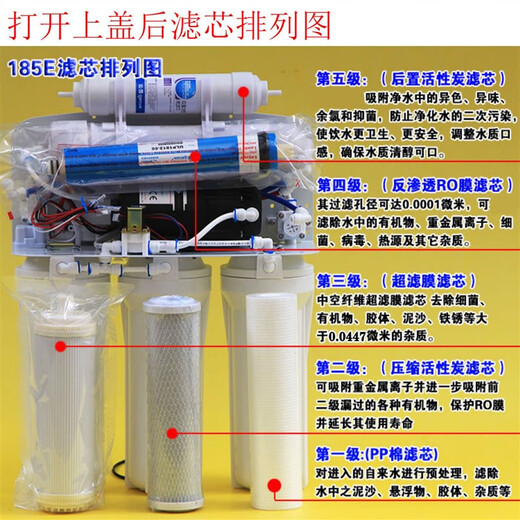 打开上盖后滤芯排列图

185E滤芯排列图

第五级：（后置活性炭滤芯）
吸附净水中的异色、异味、余氯和抑菌，防止净化水的二次污染，使饮水更卫生、更安全，调整水质口感，确保水质清醇可口。

第四级：（反渗透RO膜滤芯）
其过滤孔径可达0.0001微米，可滤除水中的有机物、重金属离子、细菌、病毒、热源及其它杂质。

第三级：（超滤膜滤芯）
中空纤维超滤膜滤芯 去除细菌、有机物、胶体、泥沙、铁锈等大于0.0447微米的杂质。

第二级：（压缩活性炭滤芯）
可吸附重金属离子并进一步吸附前二级漏过的各种有机物，保护RO膜并延长其使用寿命

第一级:(PP棉滤芯)
对进入的自来水进行预处理，滤除水中之泥沙、悬浮物、胶体、杂质等