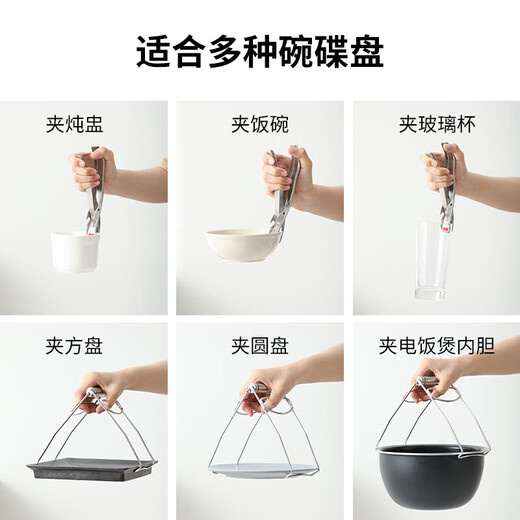 适合多种碗碟盘

夹炖盅

夹饭碗

夹玻璃杯

夹方盘

夹圆盘

夹电饭煲内胆