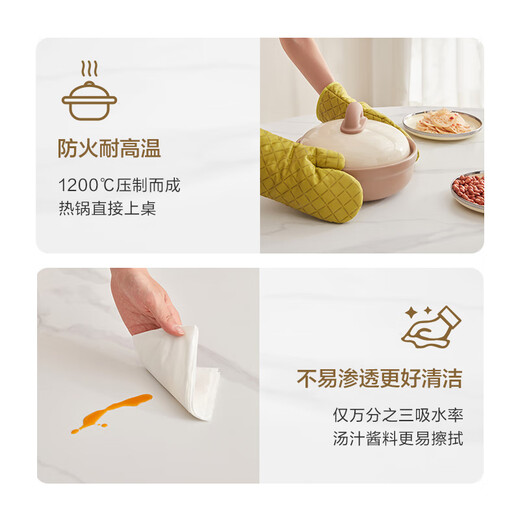 防火耐高温

1200℃压制而成
热锅直接上桌

不易渗透更好清洁

仅万分之三吸水率
汤汁酱料更易擦拭