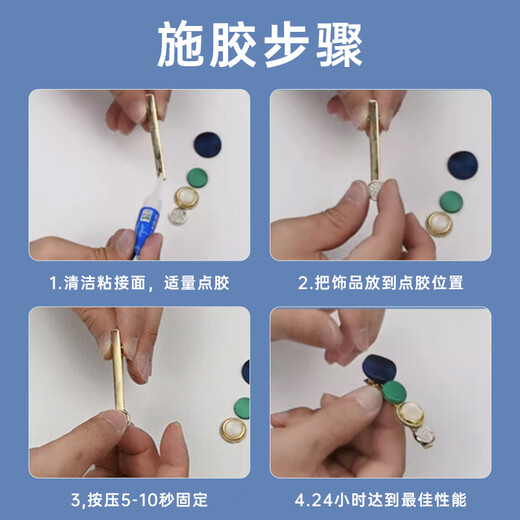 施胶步骤

1.清洁粘接面，适量点胶

2.把饰品放到点胶位置

3,按压5-10秒固定

4.24小时达到最佳性能