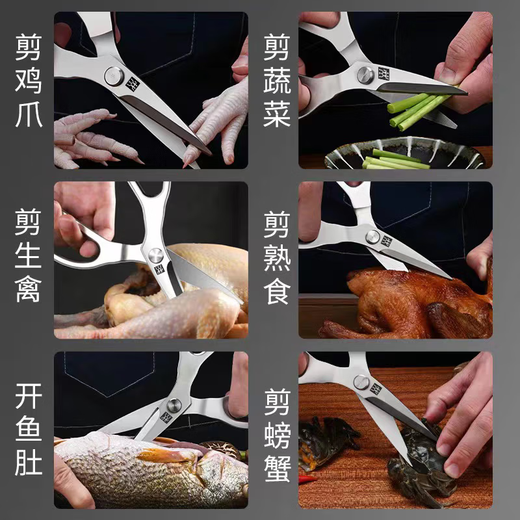 剪鸡爪

剪蔬菜

剪生禽

剪熟食

开鱼肚

剪螃蟹