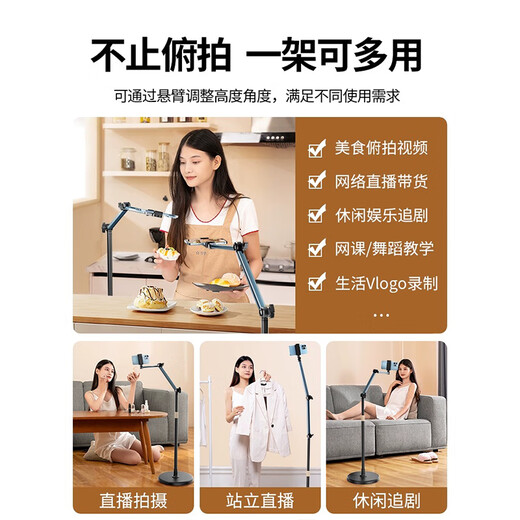 不止俯拍 一架可多用

可通过悬臂调整高度角度，满足不同使用需求

美食俯拍视频
网络直播带货
休闲娱乐追剧
网课/舞蹈教学
生活Vlogo录制
...

直播拍摄

站立直播

休闲追剧