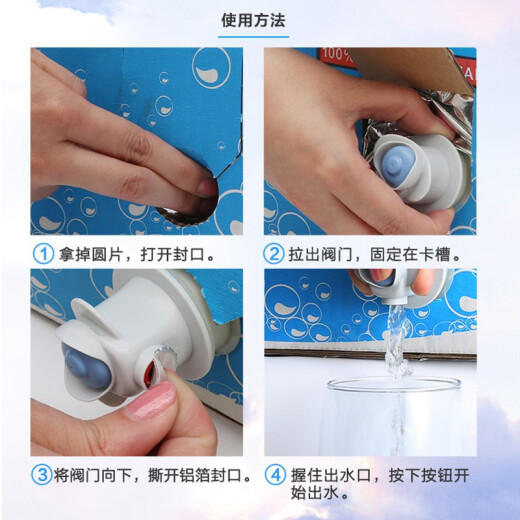 使用方法

100%

① 拿掉圆片，打开封口。

② 拉出阀门，固定在卡槽。

③ 将阀门向下，撕开铝箔封口。

④ 握住出水口，按下按钮开始出水。