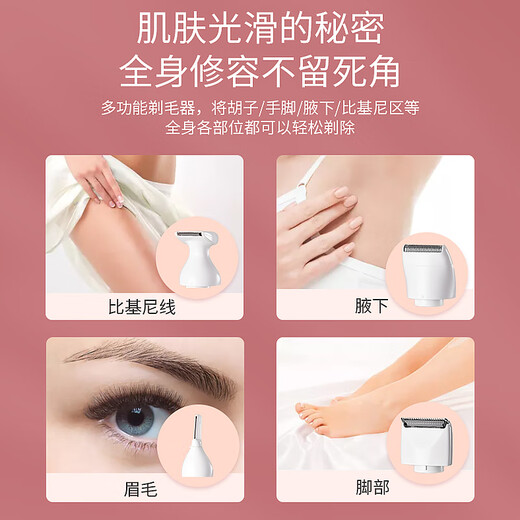 肌肤光滑的秘密
全身修容不留死角

多功能剃毛器，将胡子/手脚/腋下/比基尼区等
全身各部位都可以轻松剃除

比基尼线

腋下

眉毛

脚部