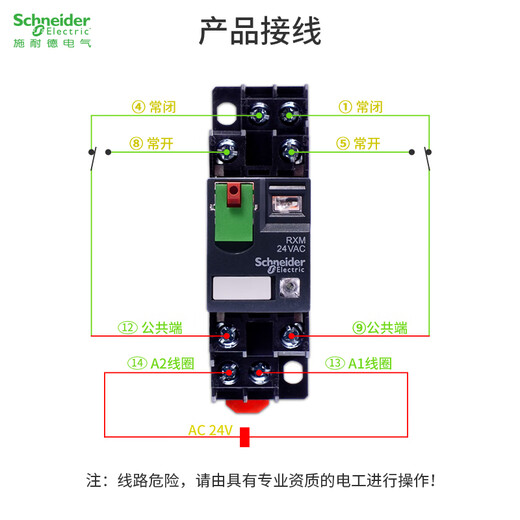 Schneider Electric
施耐德电气

产品接线

④ 常闭

① 常闭

⑧ 常开

⑤ 常开

RXM
24VAC
Schneider Electric

⑫ 公共端

⑨公共端

⑭ A2线圈

⑬ A1线圈

AC 24V

注：线路危险，请由具有专业资质的电工进行操作！