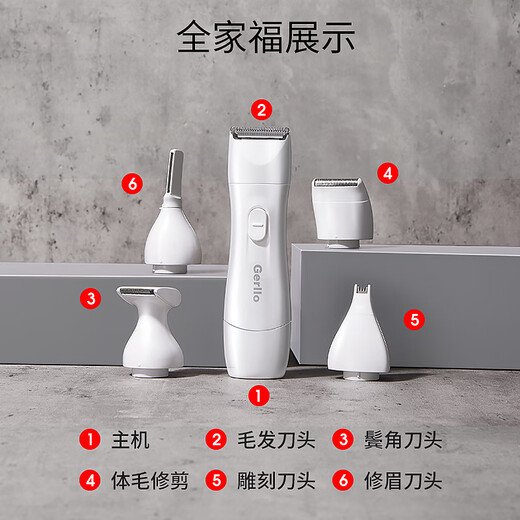 全家福展示

2

6

4

Gerllo

3

5

1

1 主机 2 毛发刀头 3 鬓角刀头

4 体毛修剪 5 雕刻刀头 6 修眉刀头