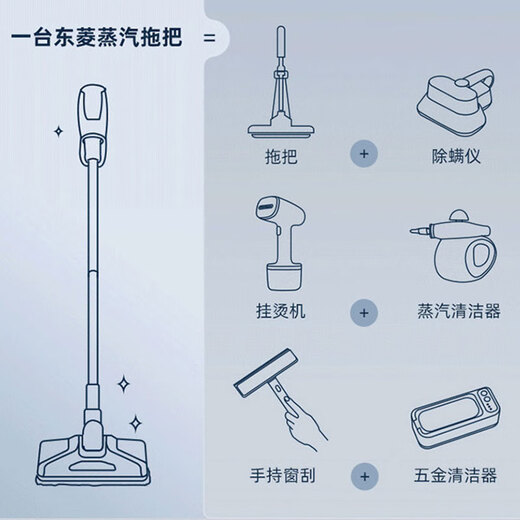 一台东菱蒸汽拖把 =

拖把 + 除螨仪

挂烫机 + 蒸汽清洁器

手持窗刮 + 五金清洁器