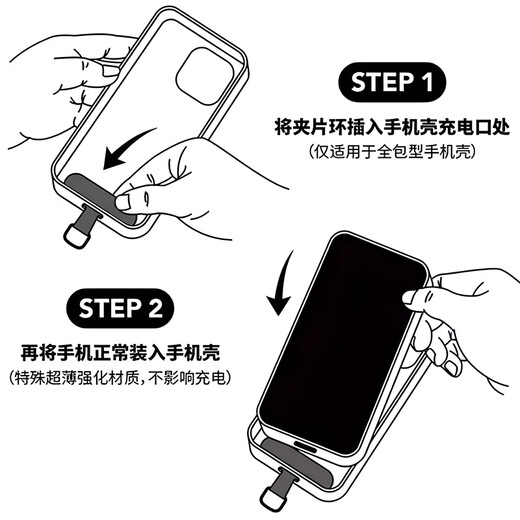 STEP 1

将夹片环插入手机壳充电口处

(仅适用于全包型手机壳)

STEP 2

再将手机正常装入手机壳

(特殊超薄强化材质，不影响充电)