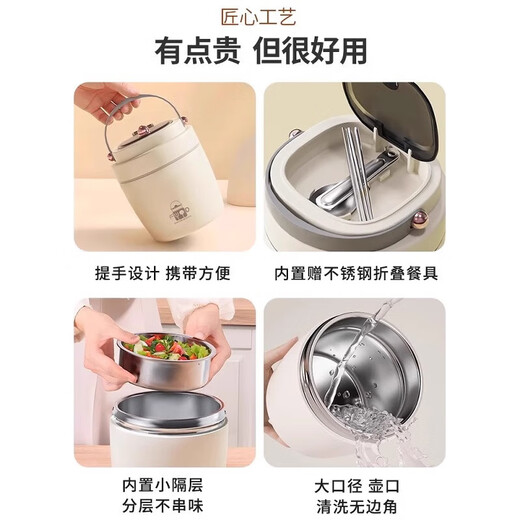 匠心工艺

有点贵 但很好用

提手设计 携带方便

内置赠不锈钢折叠餐具

内置小隔层
分层不串味

大口径 壶口
清洗无边角