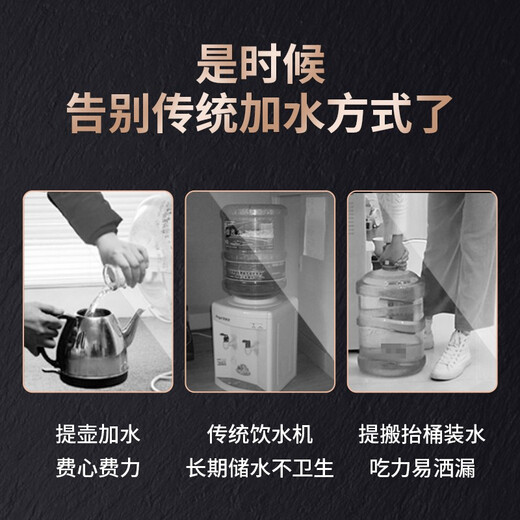 是时候
告别传统加水方式了

提壶加水
费心费力

传统饮水机
长期储水不卫生

提搬抬桶装水
吃力易洒漏