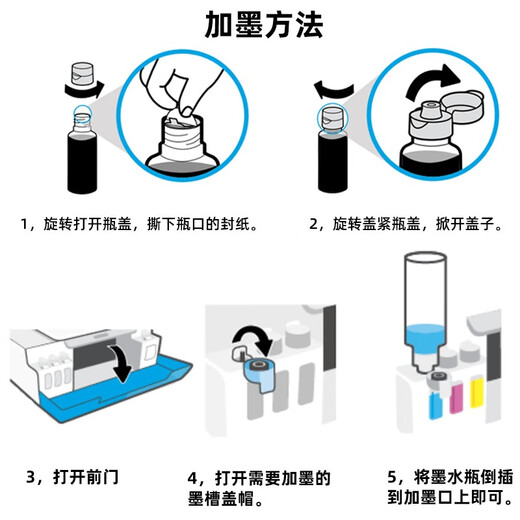 加墨方法

1，旋转打开瓶盖，撕下瓶口的封纸。

2，旋转盖紧瓶盖，掀开盖子。

3，打开前门

4，打开需要加墨的墨槽盖帽。

5，将墨水瓶倒插到加墨口上即可。