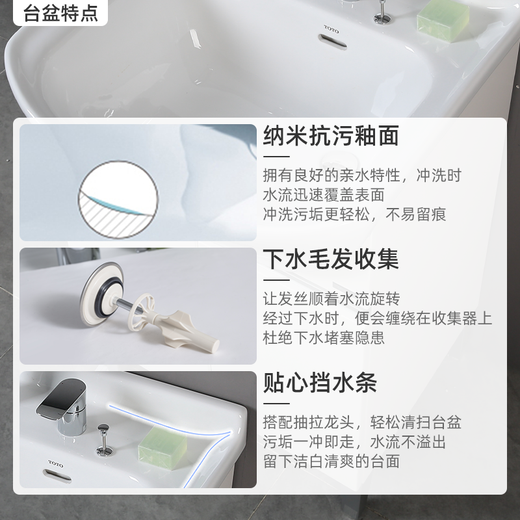 台盆特点

TOTO

纳米抗污釉面

拥有良好的亲水特性，冲洗时
水流迅速覆盖表面
冲洗污垢更轻松，不易留痕

下水毛发收集

让发丝顺着水流旋转
经过下水时，便会缠绕在收集器上
杜绝下水堵塞隐患

贴心挡水条

搭配抽拉龙头，轻松清扫台盆
污垢一冲即走，水流不溢出
留下洁白清爽的台面

TOTO