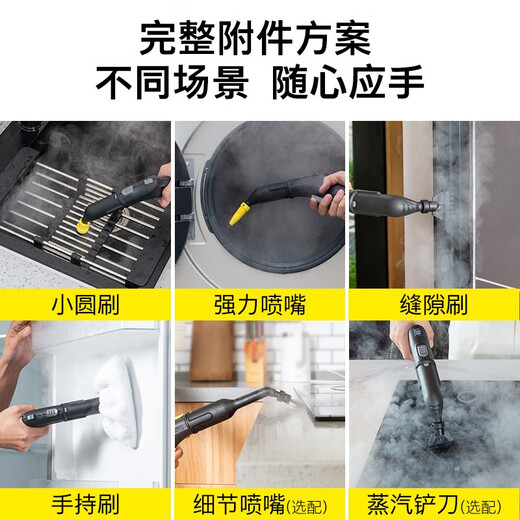 完整附件方案
不同场景 随心应手

小圆刷

强力喷嘴

缝隙刷

手持刷

细节喷嘴(选配)

蒸汽铲刀(选配)