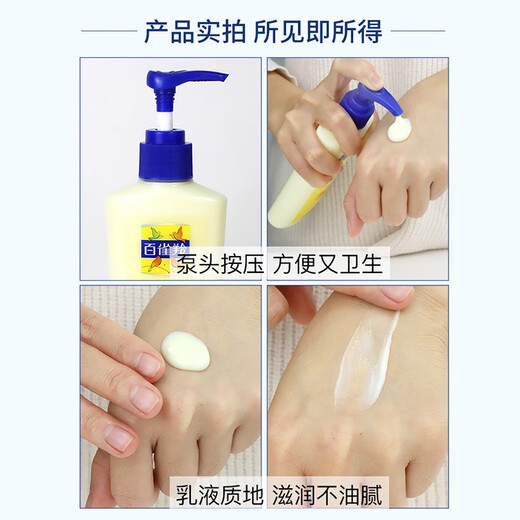 产品实拍 所见即所得

百雀羚

泵头按压 方便又卫生

乳液质地 滋润不油腻